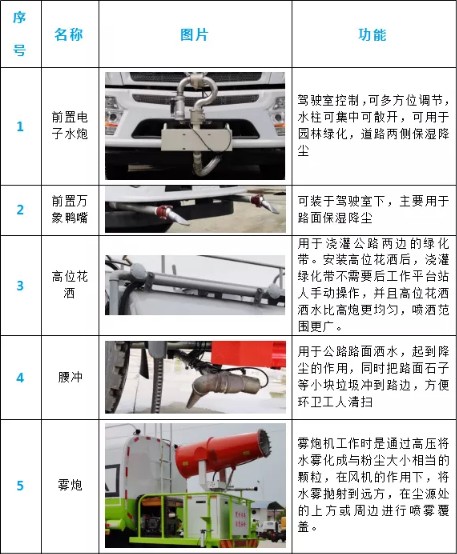 | 序号 | 名称 | 图片 | 功能 |
|---|---|---|---|
| 1 | 前置电子水炮 | | 驾驶室控制，可多方位调节，水柱可集中可散开，可用于园林绿化，道路两侧保湿降尘 |
| 2 | 前置万象鸭嘴 | | 可装于驾驶室下，主要用于路面保湿降尘 |
| 3 | 高位花洒 | | 用于浇灌公路两边的绿化带。安装高位花洒后，浇灌绿化带不需要后工作平台站人手动操作，并且高位花洒洒水比高炮更均匀，喷洒范围更广。 |
| 4 | 腰冲 | | 用于公路路面洒水，起到降尘的作用，同时把路面石子等小块垃圾冲到路边，方便环卫工人清扫 |
| 5 | 雾炮 | | 雾炮机工作时是通过高压将水雾化成与粉尘大小相当的颗粒，在风机的作用下，将水雾抛射到远方，在尘源处的上方或周边进行喷雾覆盖。 |